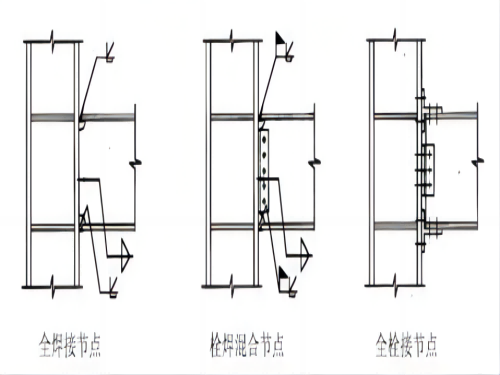 全焊接节点

栓焊混合节点

全栓接节点